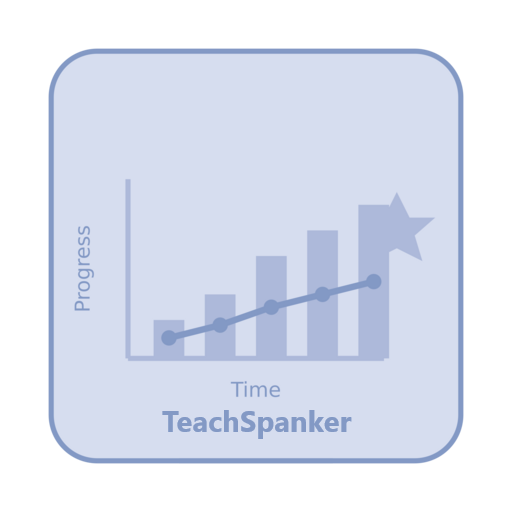 Progress

Time

TeachSpanker